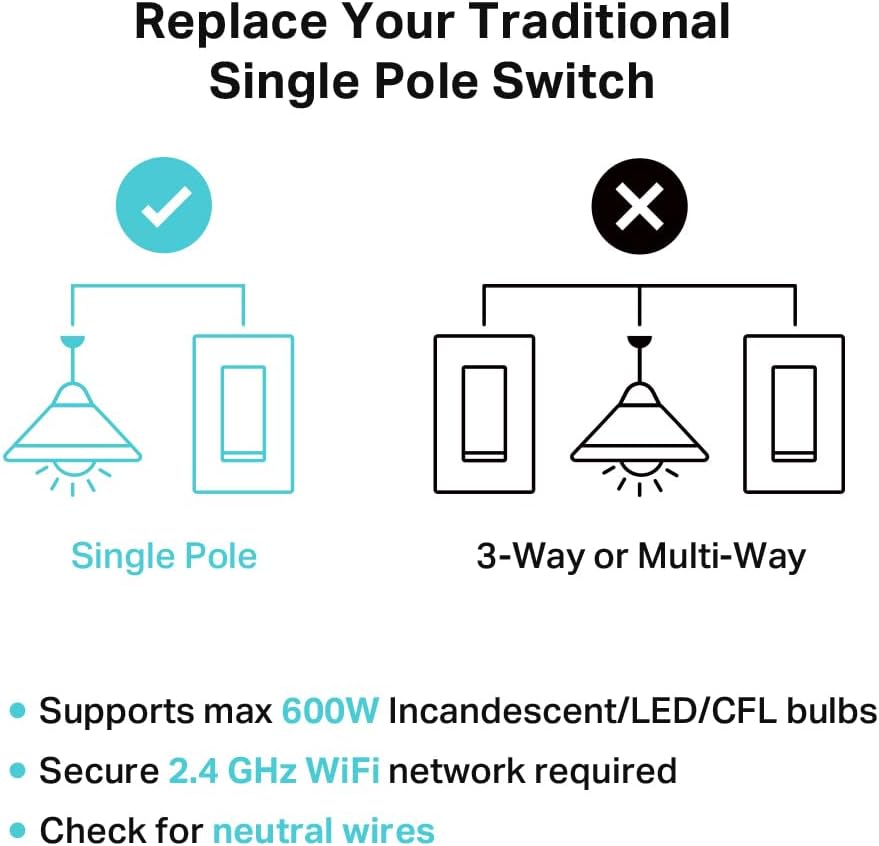 Replace Your Traditional Single Pole Switch

Single Pole

3-Way or Multi-Way

• Supports max 600W Incandescent/LED/CFL bulbs
• Secure 2.4 GHz WiFi network required
• Check for neutral wires