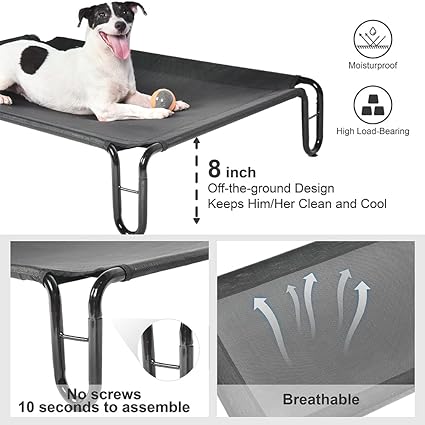 Moisturproof

High Load-Bearing

8 inch
Off-the-ground Design
Keeps Him/Her Clean and Cool

No screws
10 seconds to assemble

Breathable