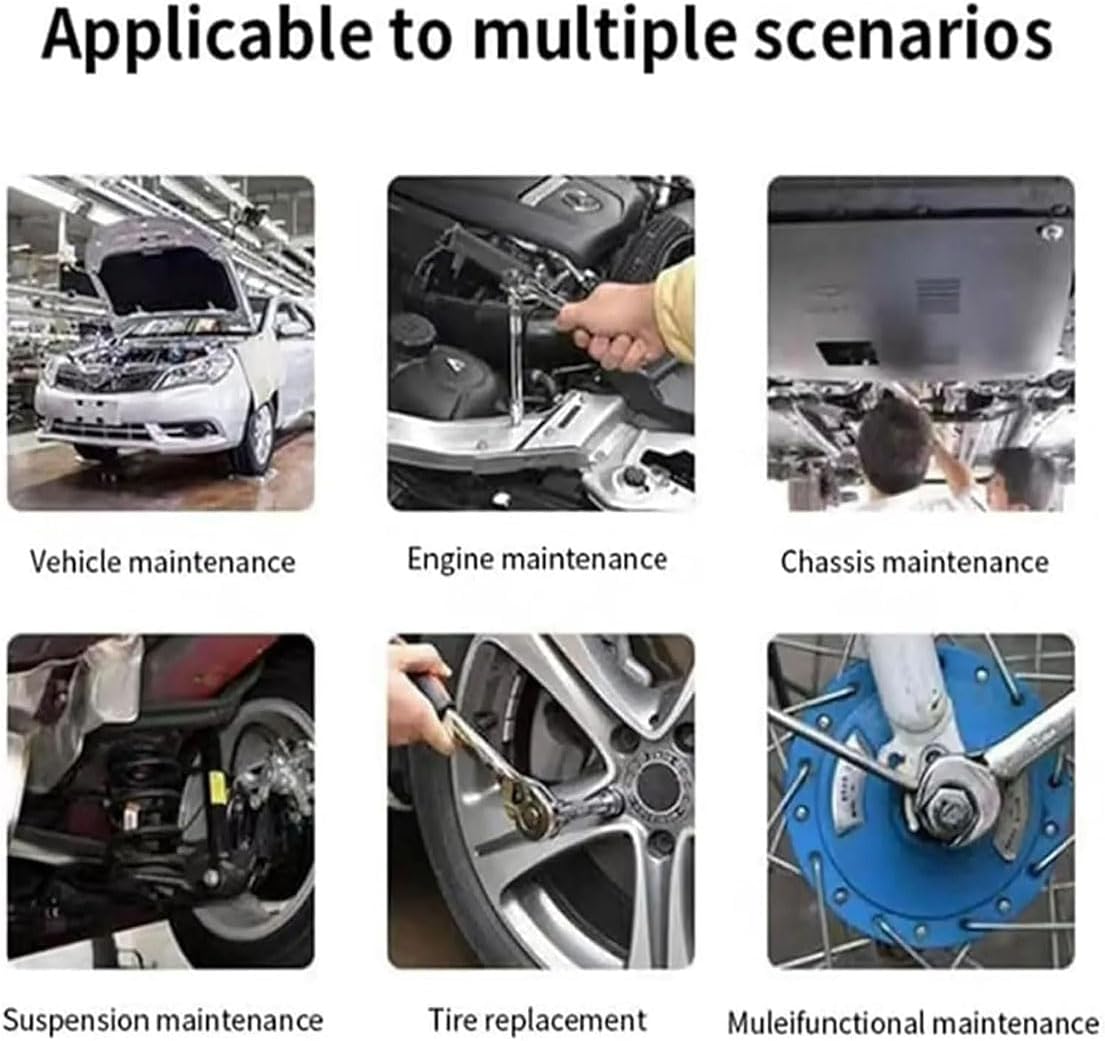 Applicable to multiple scenarios

Vehicle maintenance

Engine maintenance

Chassis maintenance

Suspension maintenance

Tire replacement

Muleifunctional maintenance