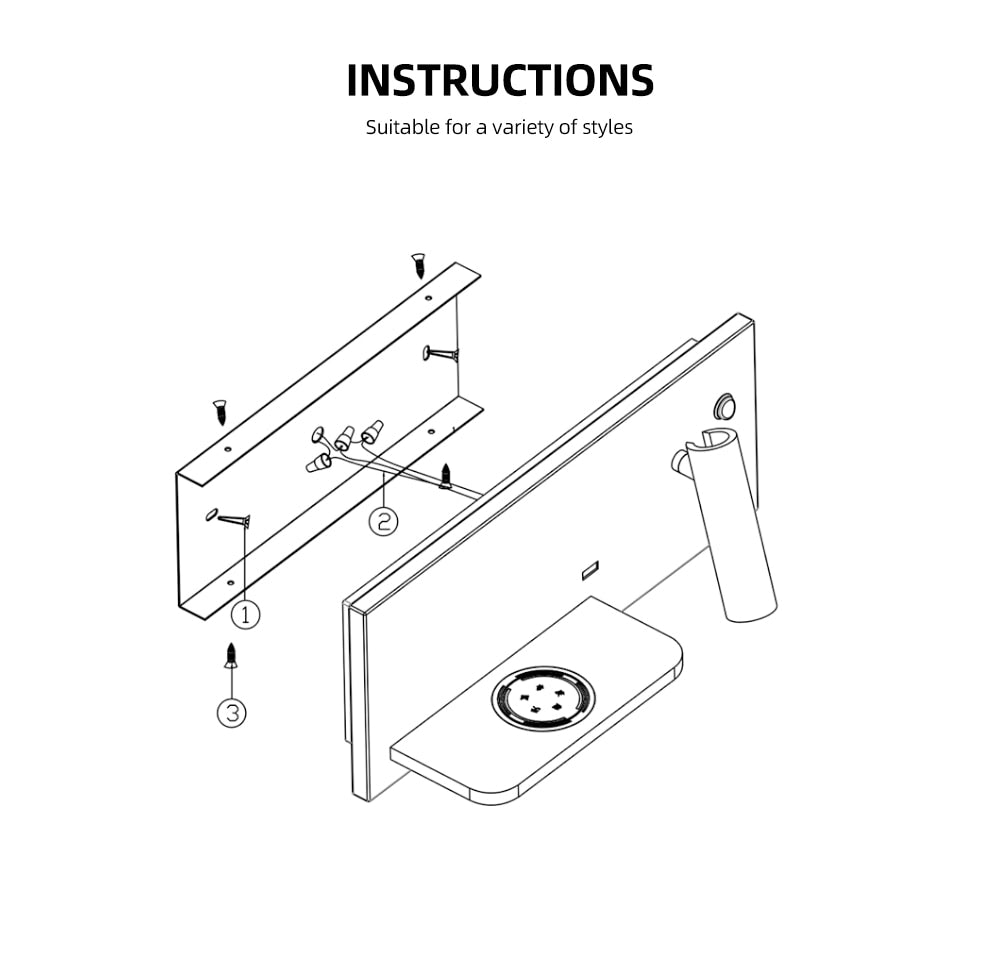 INSTRUCTIONS

Suitable for a variety of styles

2

1

3